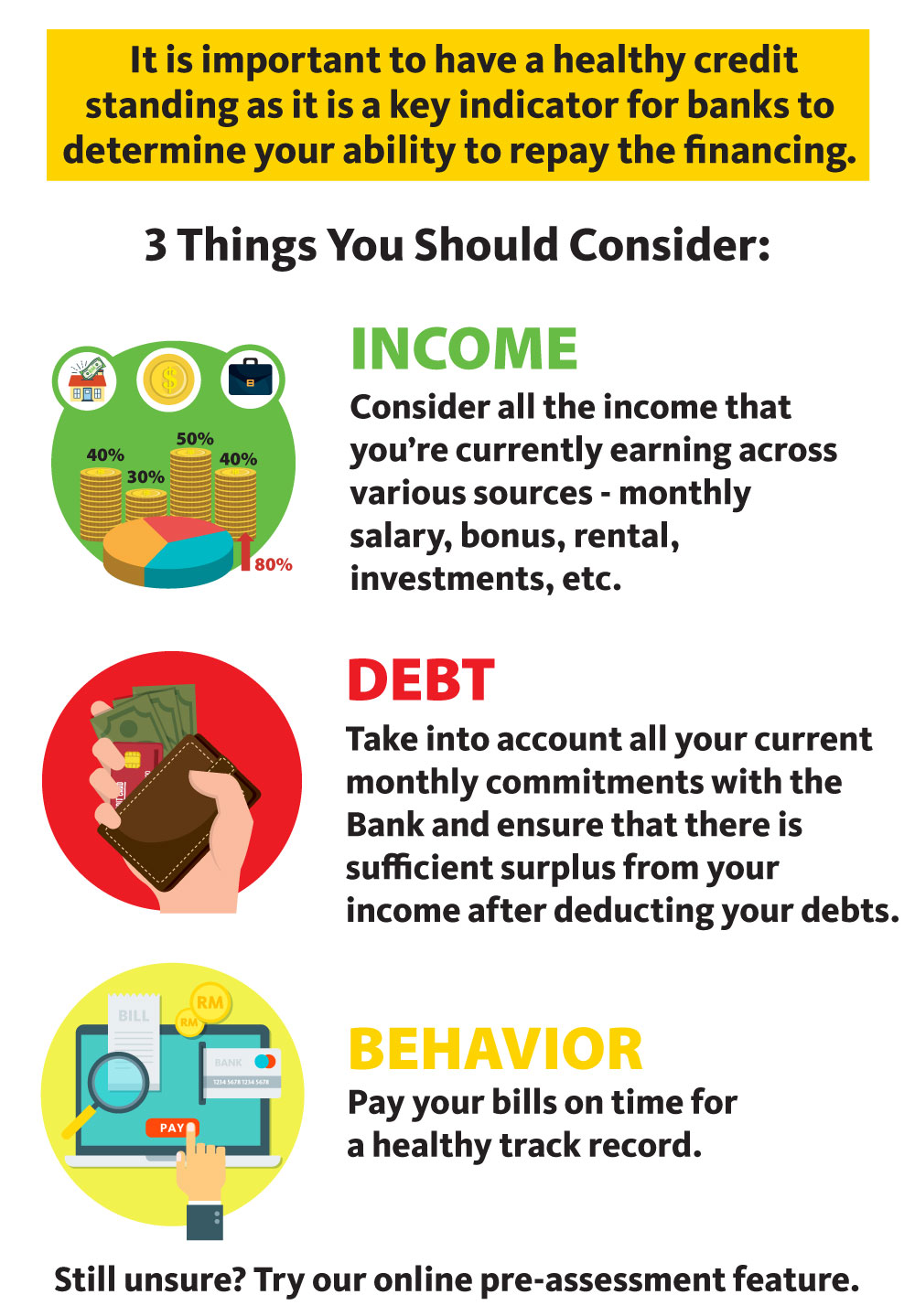 It is important to have a healthy credit standing as it is a key indicator for banks to determine your ability to repay the financing.

3 Things You Should Consider:

40% 30% 50% 40% 80%

INCOME
Consider all the income that you're currently earning across various sources - monthly salary, bonus, rental, investments, etc.

DEBT
Take into account all your current monthly commitments with the Bank and ensure that there is sufficient surplus from your income after deducting your debts.

BILL RM RM BANK 1234 5678 1234 5678 PAY

BEHAVIOR
Pay your bills on time for a healthy track record.

Still unsure? Try our online pre-assessment feature.